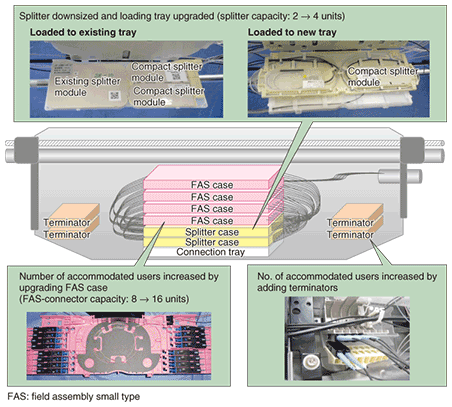 Splitter downsized and loading tray upgraded (splitter capacity: 2 → 4 units)

Loaded to existing tray

Existing splitter module

Compact splitter module

Compact splitter module

Loaded to new tray

Compact splitter module

FAS case
FAS case
FAS case
FAS case
Splitter case
Splitter case
Connection tray

Terminator
Terminator

Terminator
Terminator

Number of accommodated users increased by upgrading FAS case
(FAS-connector capacity: 8 → 16 units)

No. of accommodated users increased by adding terminators

FAS: field assembly small type